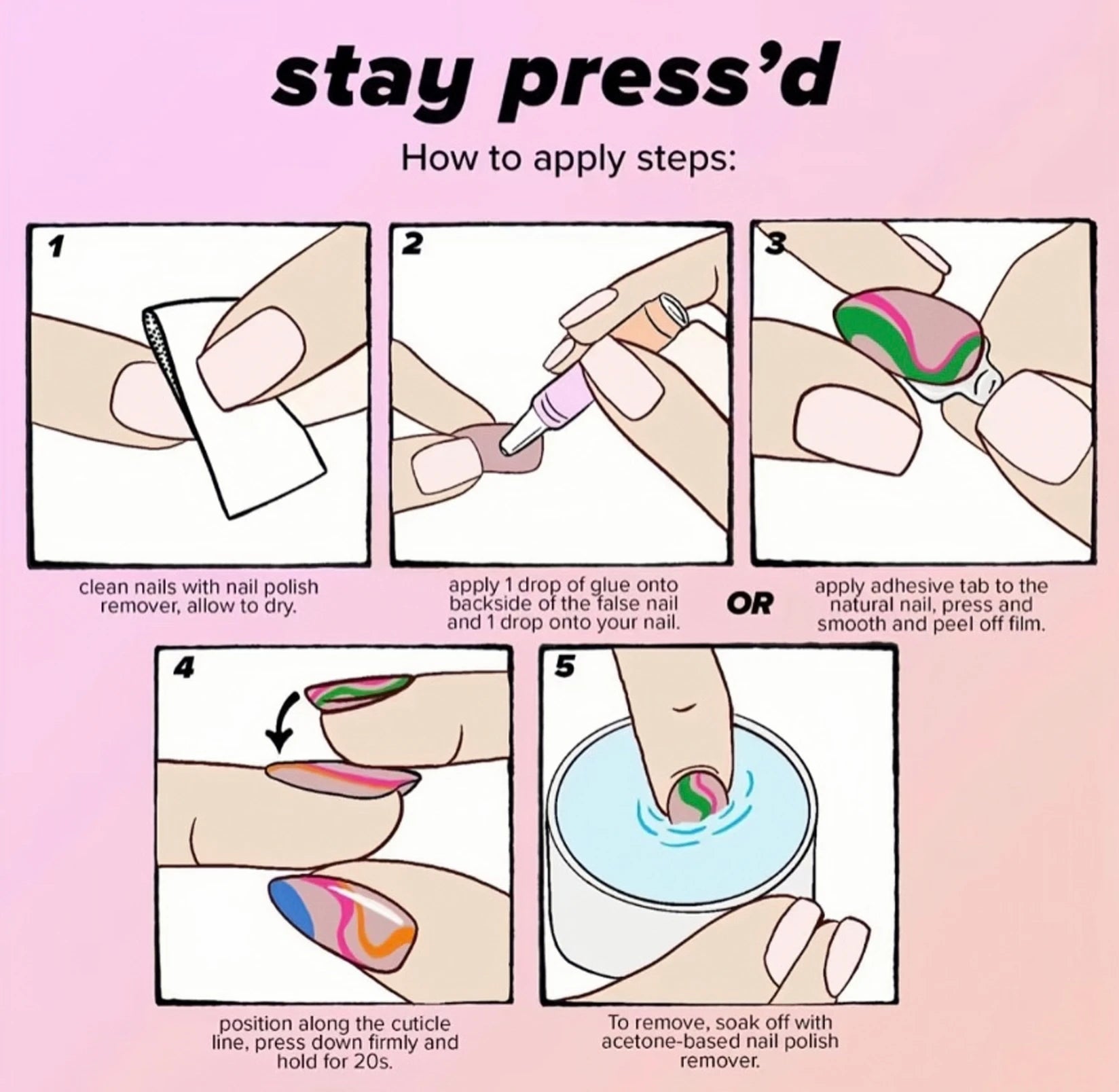 stay press'd

How to apply steps:

1

clean nails with nail polish remover, allow to dry.

2

apply 1 drop of glue onto backside of the false nail and 1 drop onto your nail.

OR

3

apply adhesive tab to the natural nail, press and smooth and peel off film.

4

position along the cuticle line, press down firmly and hold for 20s.

5

To remove, soak off with acetone-based nail polish remover.